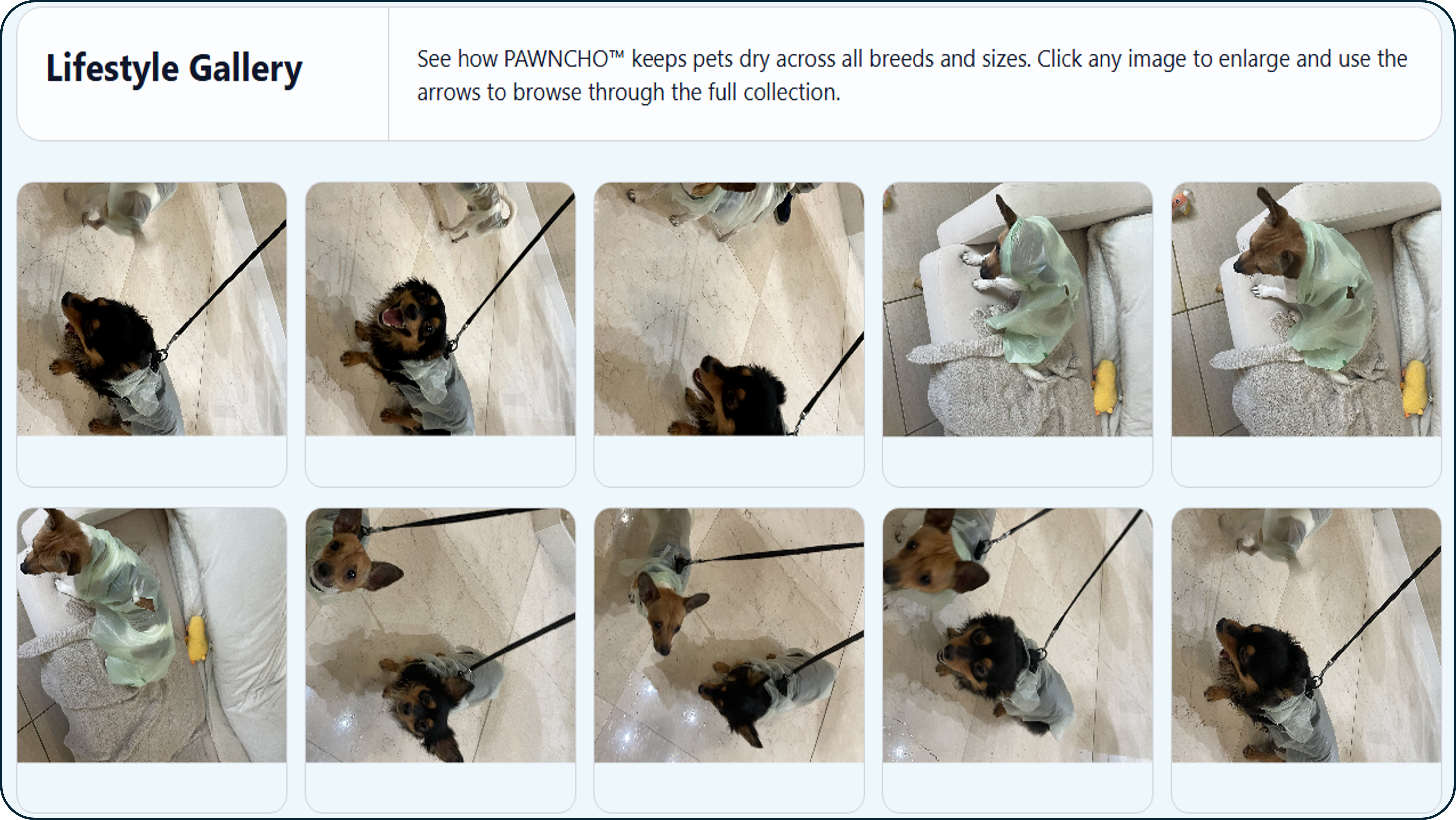 Lifestyle Gallery

See how PAWNCHO™ keeps pets dry across all breeds and sizes. Click any image to enlarge and use the arrows to browse through the full collection.